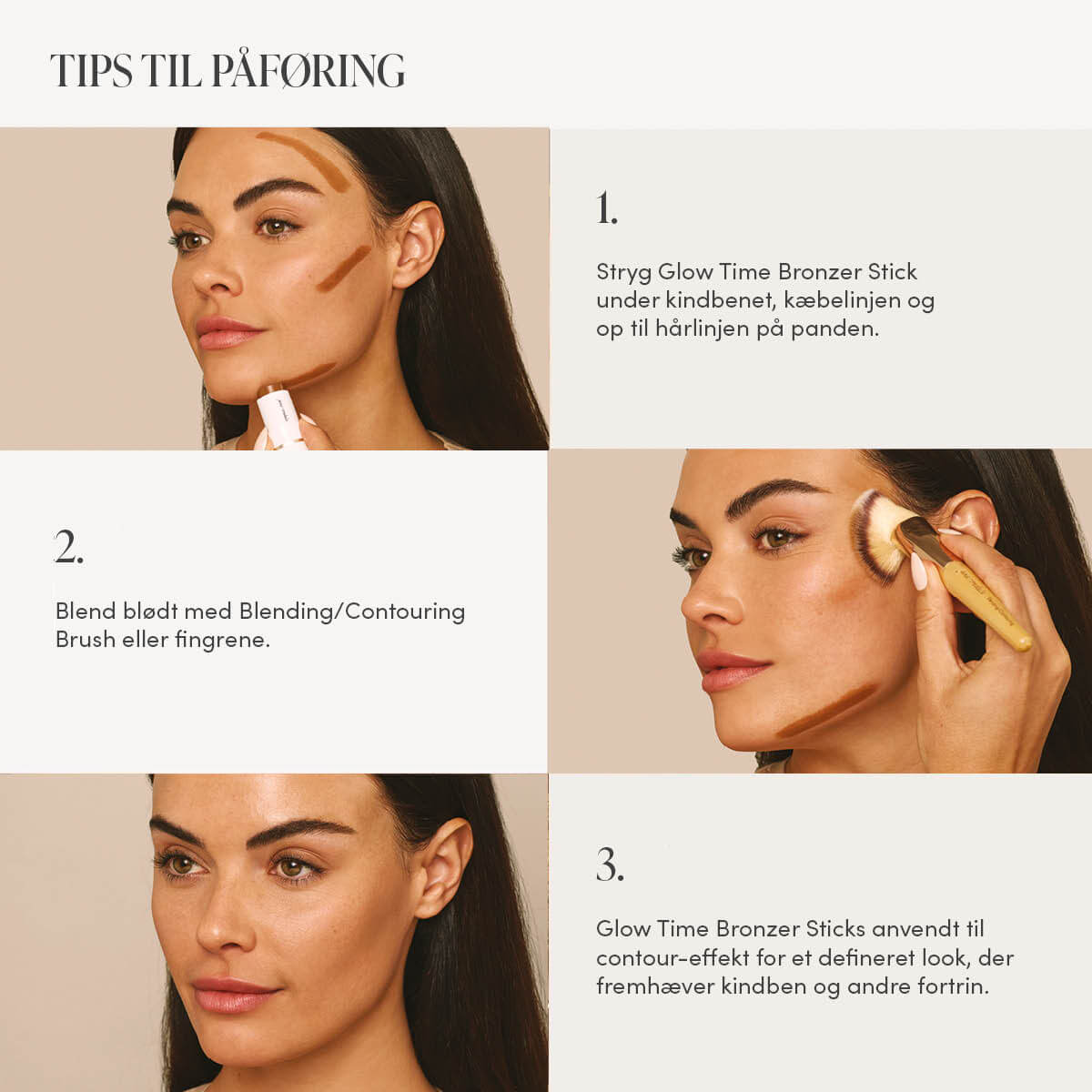 TIPS TIL PÅFØRING

1.

Stryg Glow Time Bronzer Stick under kindbenet, kæbelinjen og op til hårlinjen på panden.

2.

Blend blødt med Blending/Contouring Brush eller fingrene.

3.

Glow Time Bronzer Sticks anvendt til contour-effekt for et defineret look, der fremhæver kindben og andre fortrin.